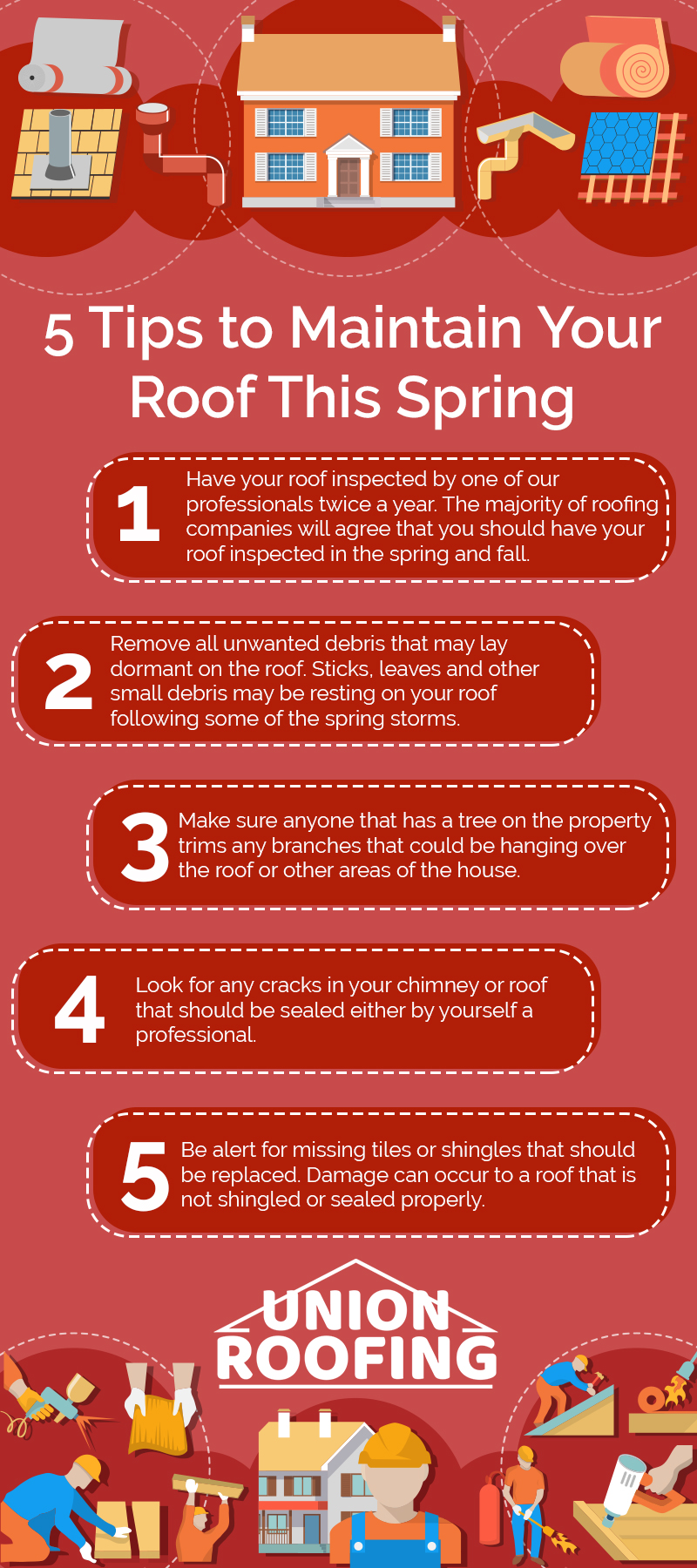 5 Tips to Maintain Your Roof This Spring

1 Have your roof inspected by one of our professionals twice a year. The majority of roofing companies will agree that you should have your roof inspected in the spring and fall.

2 Remove all unwanted debris that may lay dormant on the roof. Sticks, leaves and other small debris may be resting on your roof following some of the spring storms.

3 Make sure anyone that has a tree on the property trims any branches that could be hanging over the roof or other areas of the house.

4 Look for any cracks in your chimney or roof that should be sealed either by yourself a professional.

5 Be alert for missing tiles or shingles that should be replaced. Damage can occur to a roof that is not shingled or sealed properly.

UNION ROOFING